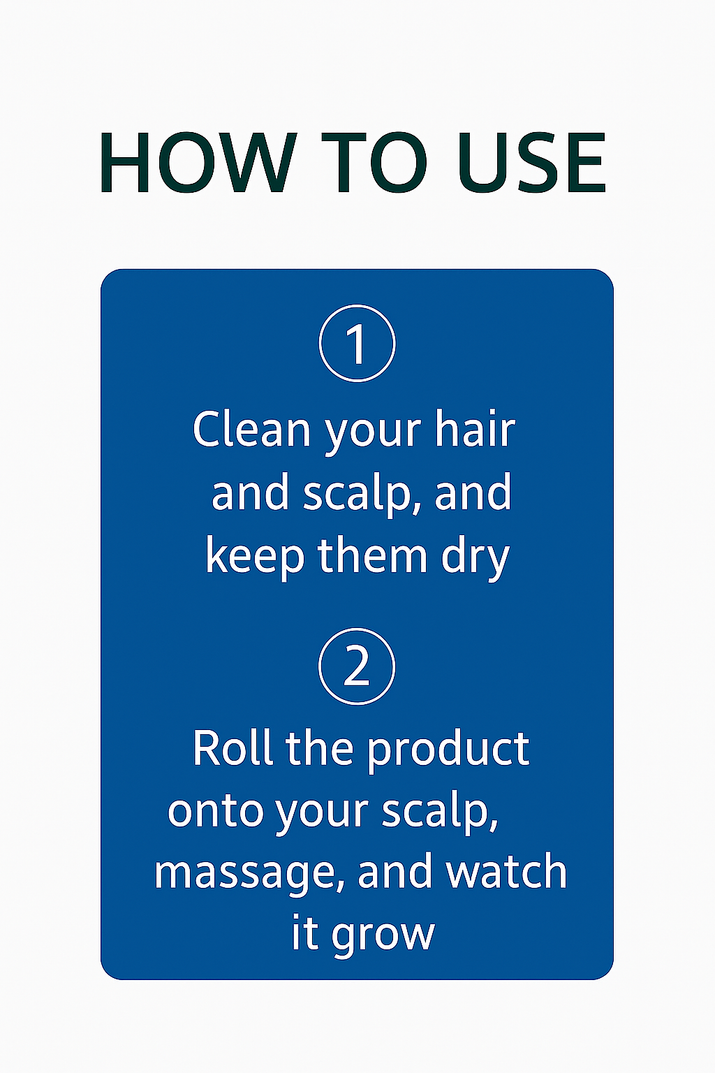 HOW TO USE

①
Clean your hair and scalp, and keep them dry

②
Roll the product onto your scalp, massage, and watch it grow