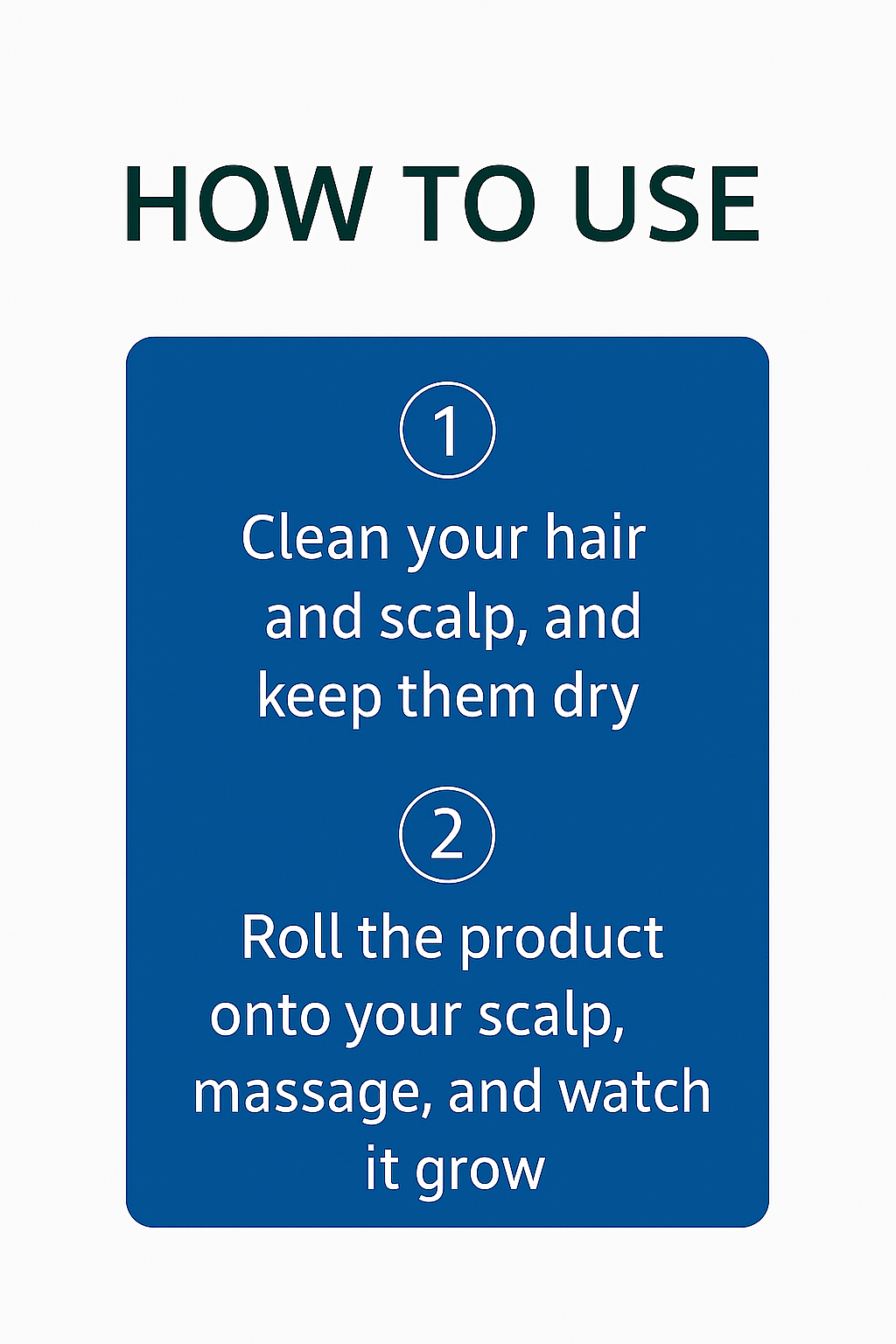 HOW TO USE

1

Clean your hair and scalp, and keep them dry

2

Roll the product onto your scalp, massage, and watch it grow