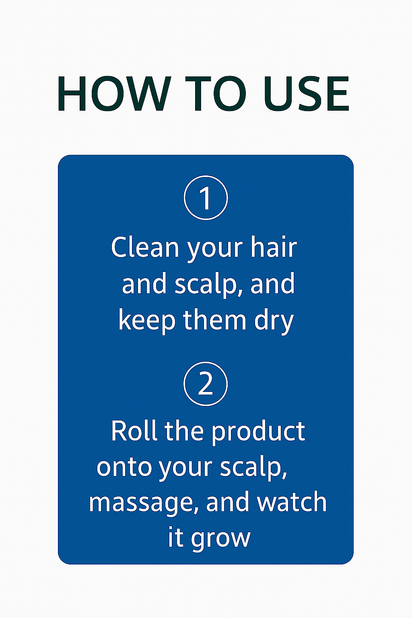 HOW TO USE

1

Clean your hair and scalp, and keep them dry

2

Roll the product onto your scalp, massage, and watch it grow